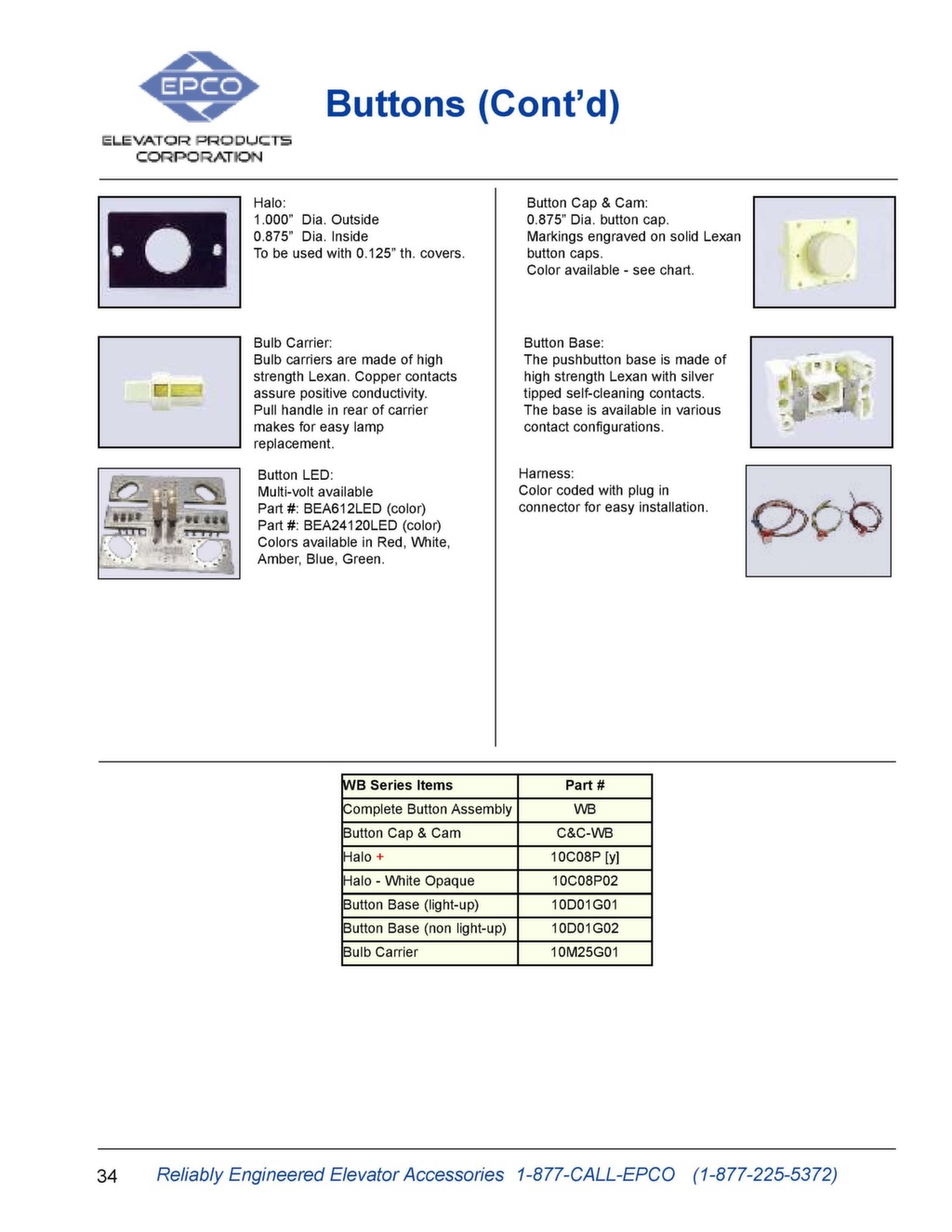 EPCO
ELEVATOR PRODUCTS CORPORATION

Buttons (Cont'd)

Halo:
1.000" Dia. Outside
0.875" Dia. Inside
To be used with 0.125" th. covers.

Bulb Carrier:
Bulb carriers are made of high strength Lexan. Copper contacts assure positive conductivity. Pull handle in rear of carrier makes for easy lamp replacement.

Button LED:
Multi-volt available
Part #: BEA612LED (color)
Part #: BEA24120LED (color)
Colors available in Red, White, Amber, Blue, Green.

Button Cap & Cam:
0.875" Dia. button cap.
Markings engraved on solid Lexan button caps.
Color available - see chart.

Button Base:
The pushbutton base is made of high strength Lexan with silver tipped self-cleaning contacts.
The base is available in various contact configurations.

Harness:
Color coded with plug in connector for easy installation.

| WB Series Items | Part # |
|---|---|
| Complete Button Assembly | WB |
| Button Cap & Cam | C&C-WB |
| Halo + | 10C08P [y] |
| Halo - White Opaque | 10C08P02 |
| Button Base (light-up) | 10D01G01 |
| Button Base (non light-up) | 10D01G02 |
| Bulb Carrier | 10M25G01 |

34 Reliably Engineered Elevator Accessories 1-877-CALL-EPCO (1-877-225-5372)